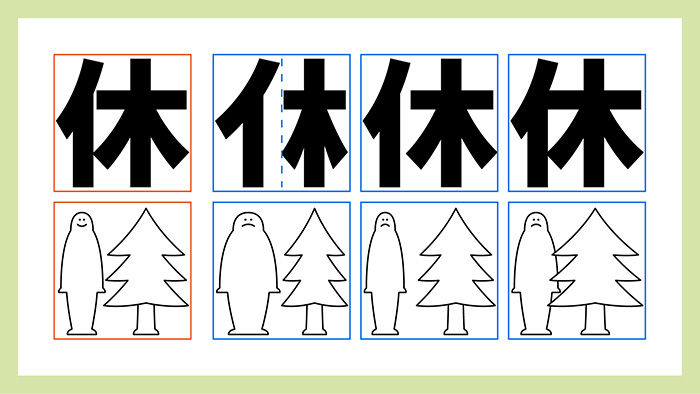 休 休 休 休